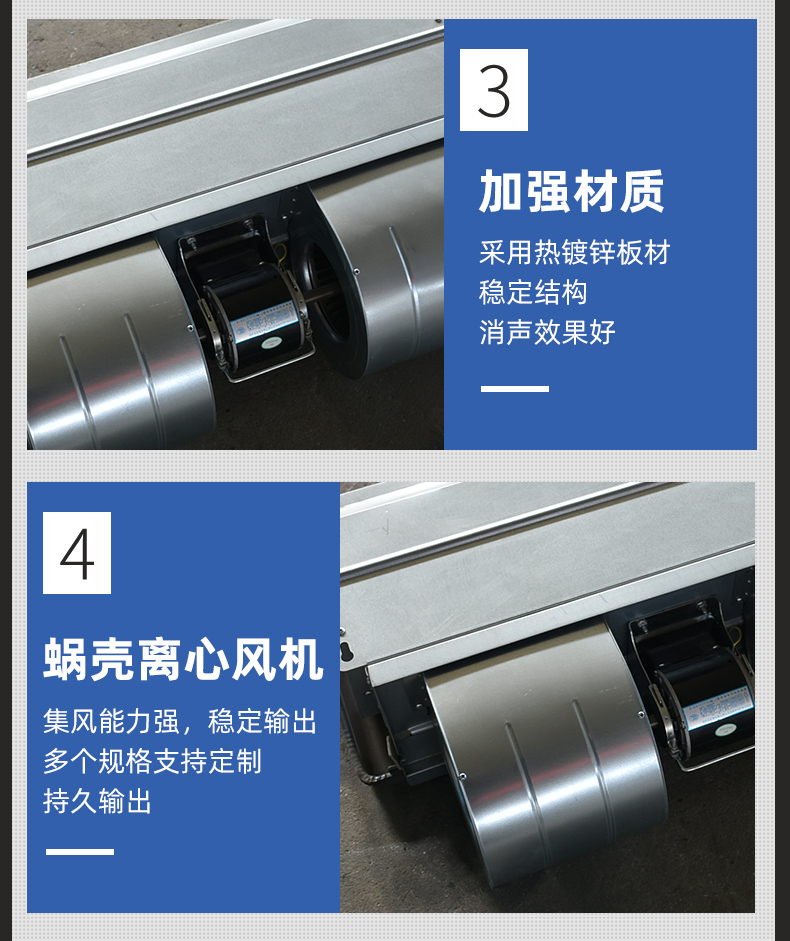 3

加强材质

采用热镀锌板材
稳定结构
消声效果好

4

蜗壳离心风机

集风能力强，稳定输出
多个规格支持定制
持久输出